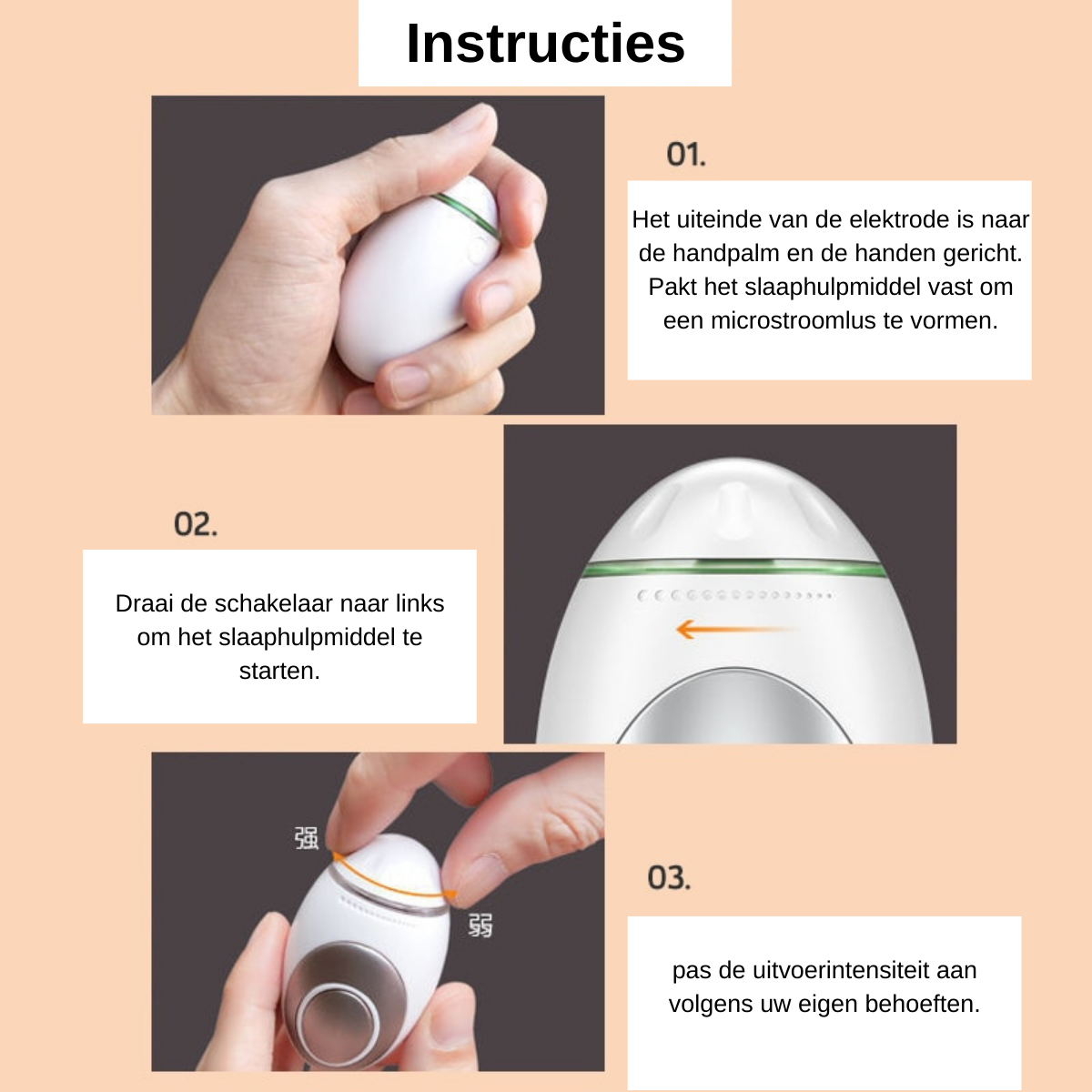 Instructies

01.

Het uiteinde van de elektrode is naar de handpalm en de handen gericht. Pakt het slaaphulpmiddel vast om een microstroomlus te vormen.

02.

Draai de schakelaar naar links om het slaaphulpmiddel te starten.

强

弱

03.

pas de uitvoerintensiteit aan volgens uw eigen behoeften.